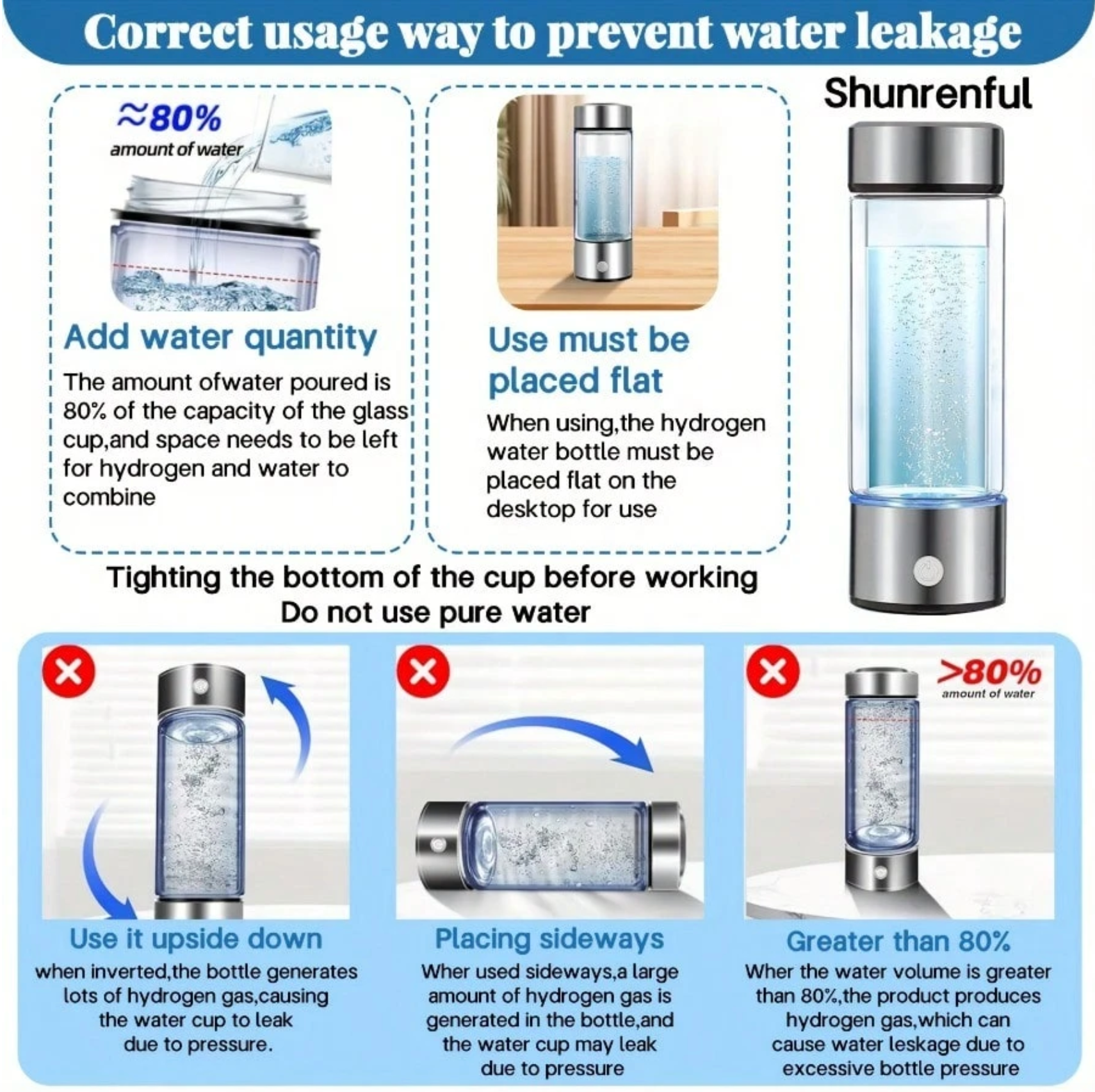 Correct usage way to prevent water leakage

≈80%
amount of water

Add water quantity
The amount ofwater poured is 80% of the capacity of the glass cup,and space needs to be left for hydrogen and water to combine

Use must be placed flat
When using,the hydrogen water bottle must be placed flat on the desktop for use

Shunrenful

Tighting the bottom of the cup before working
Do not use pure water

Use it upside down
when inverted,the bottle generates lots of hydrogen gas,causing the water cup to leak due to pressure.

Placing sideways
Wher used sideways,a large amount of hydrogen gas is generated in the bottle,and the water cup may leak due to pressure

>80%
amount of water

Greater than 80%
Wher the water volume is greater than 80%,the product produces hydrogen gas,which can cause water leskage due to excessive bottle pressure